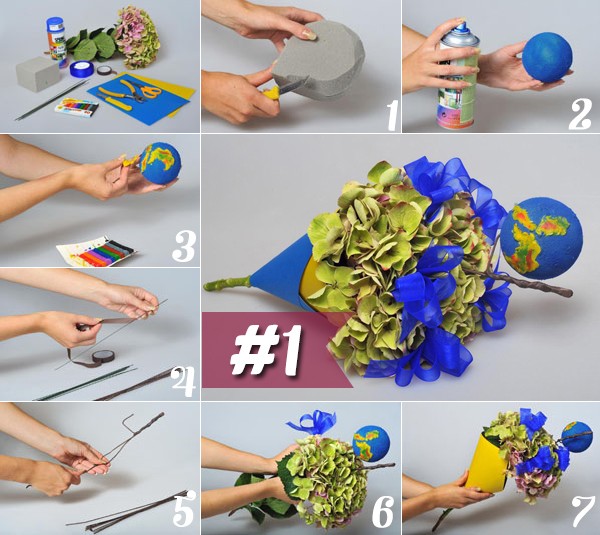 1
2
3
#1
4
5
6
7