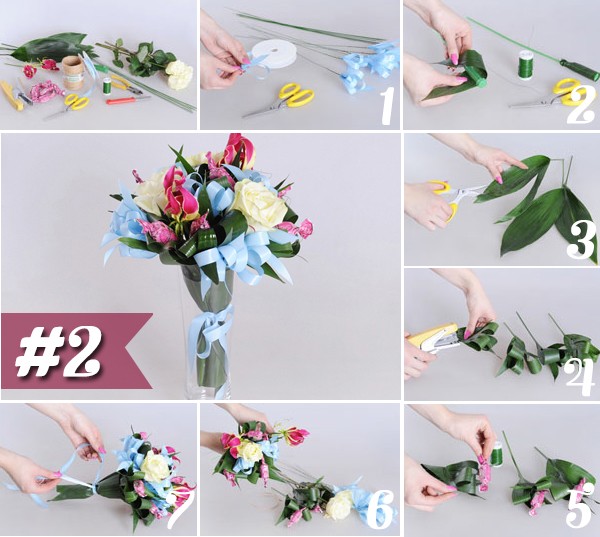 1
2
#2
3
4
7
6
5