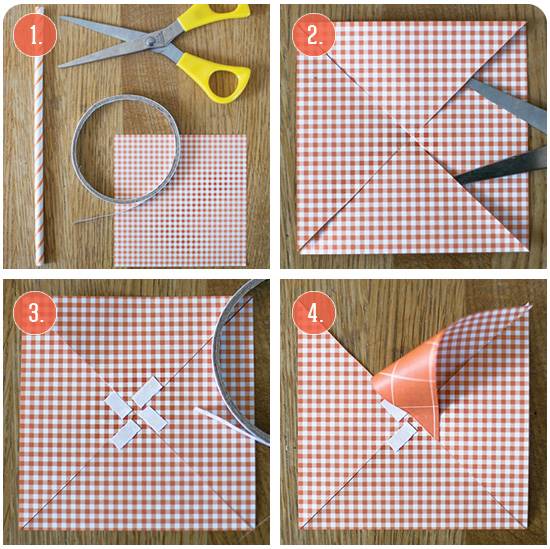 1.

2.

3.

4.