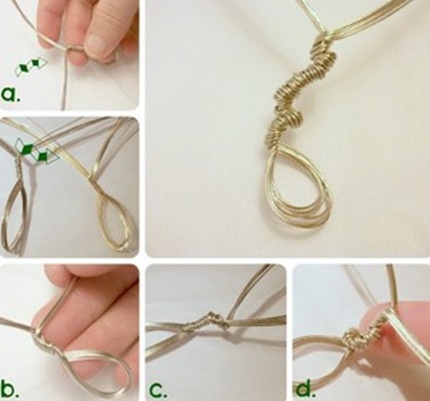 a.

b.

c.

d.